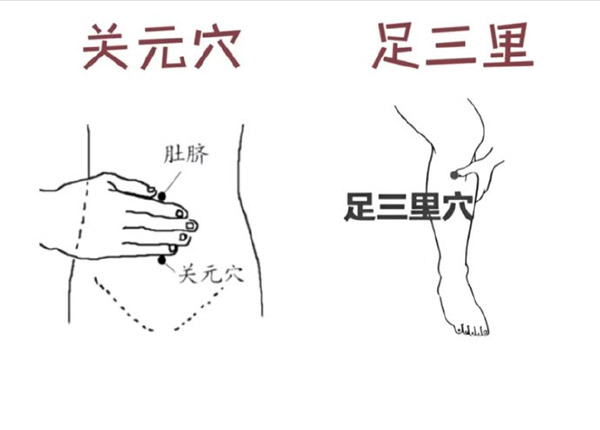 关元穴

肚脐

关元穴

足三里

足三里穴