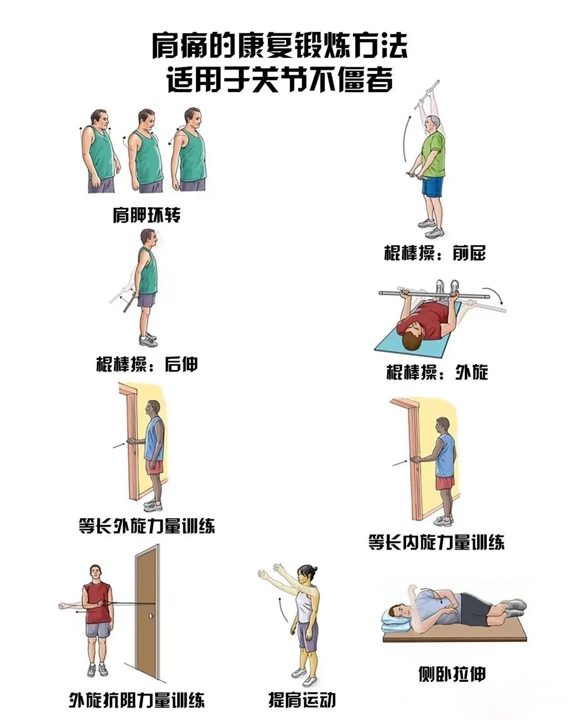 肩痛的康复锻炼方法
适用于关节不僵者

肩胛环转

棍棒操：前屈

棍棒操：后伸

棍棒操：外旋

等长外旋力量训练

等长内旋力量训练

外旋抗阻力量训练

提肩运动

侧卧拉伸