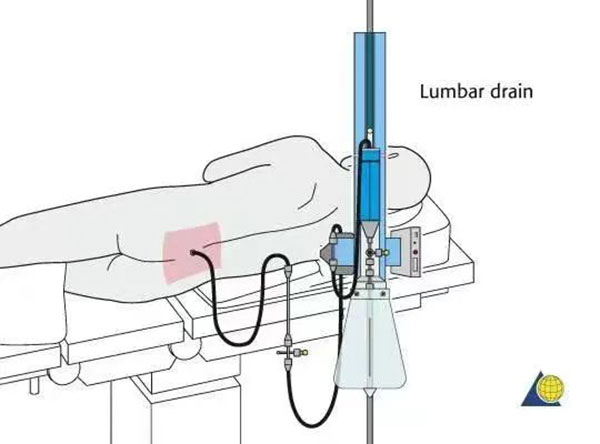 Lumbar drain